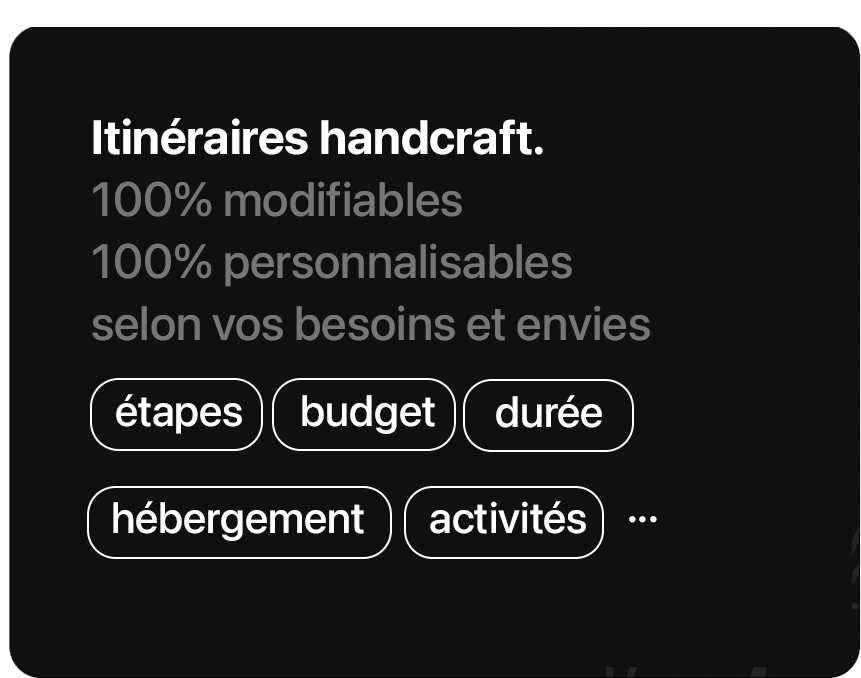 Itinéraires handcraft.
100% modifiables
100% personnalisables
selon vos besoins et envies

étapes budget durée

hébergement activités ...